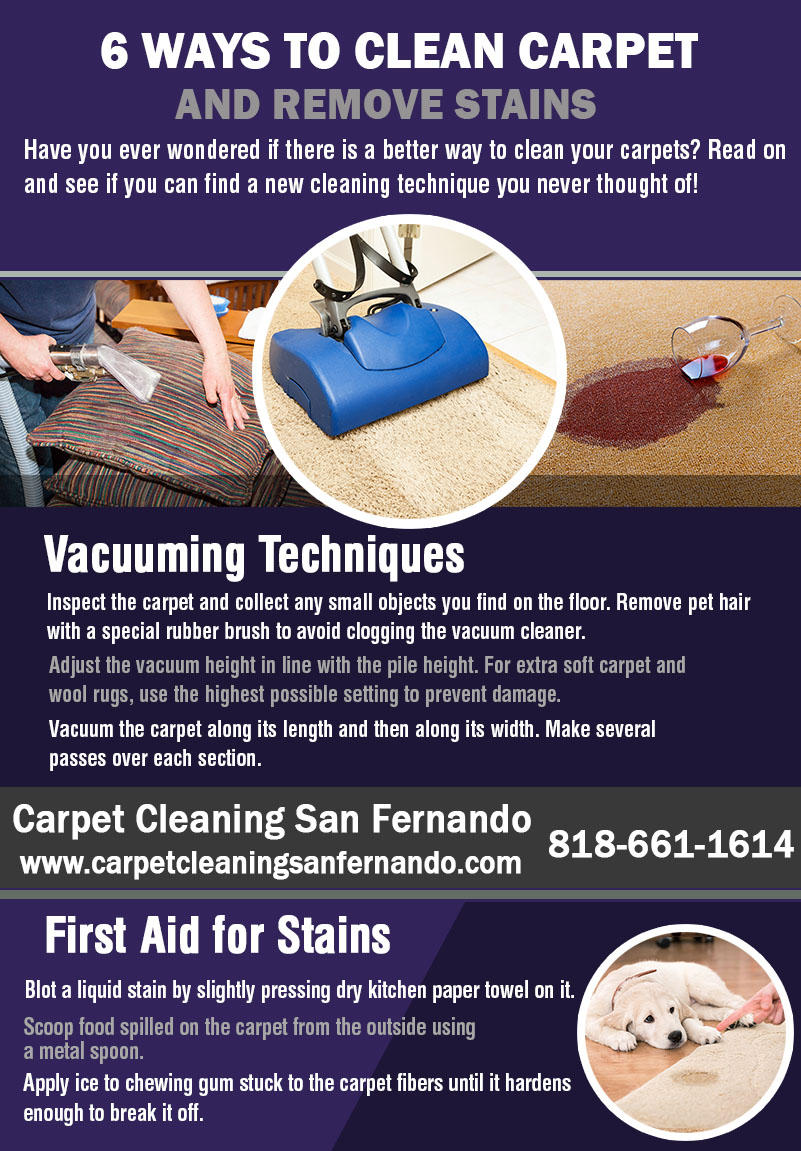 6 WAYS TO CLEAN CARPET
AND REMOVE STAINS

Have you ever wondered if there is a better way to clean your carpets? Read on and see if you can find a new cleaning technique you never thought of!

Vacuuming Techniques

Inspect the carpet and collect any small objects you find on the floor. Remove pet hair with a special rubber brush to avoid clogging the vacuum cleaner.

Adjust the vacuum height in line with the pile height. For extra soft carpet and wool rugs, use the highest possible setting to prevent damage.

Vacuum the carpet along its length and then along its width. Make several passes over each section.

Carpet Cleaning San Fernando
www.carpetcleaningsanfernando.com
818-661-1614

First Aid for Stains

Blot a liquid stain by slightly pressing dry kitchen paper towel on it.

Scoop food spilled on the carpet from the outside using a metal spoon.

Apply ice to chewing gum stuck to the carpet fibers until it hardens enough to break it off.